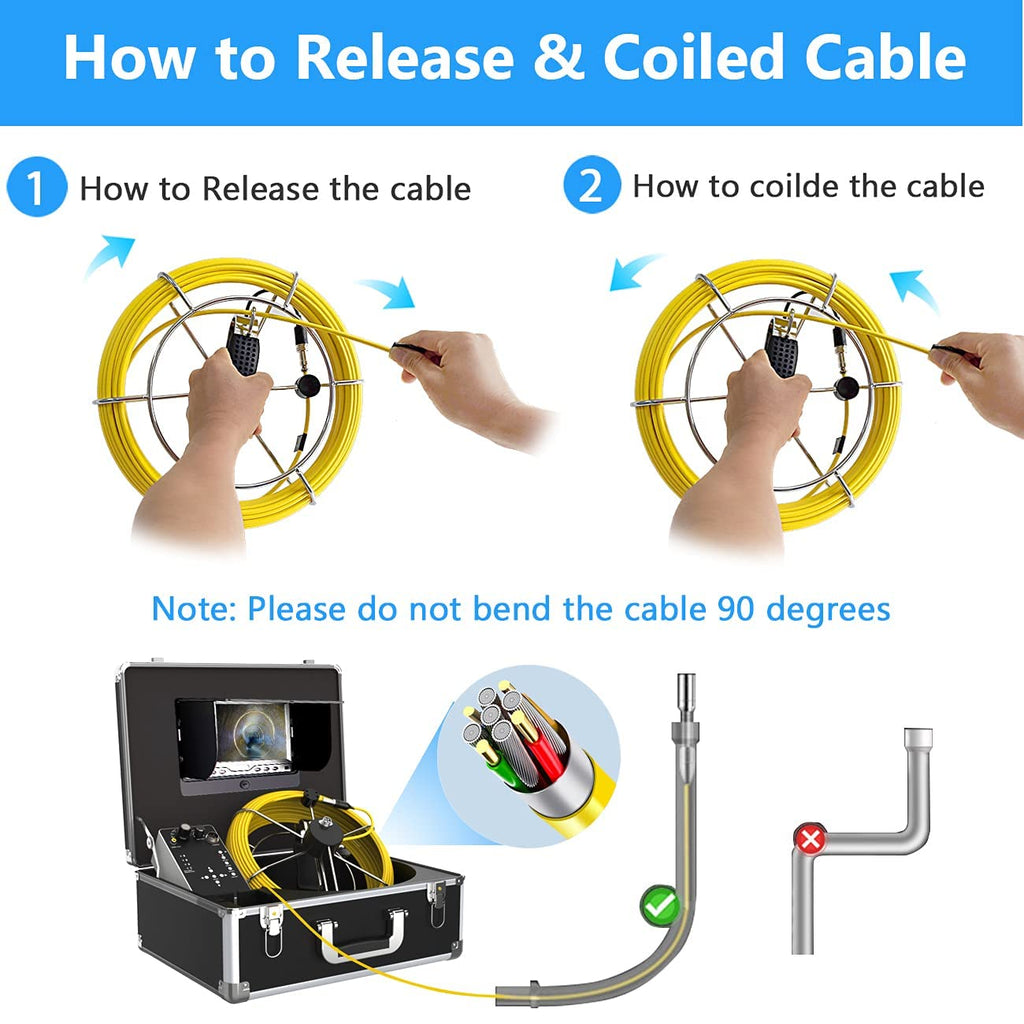 How to Release & Coiled Cable

1 How to Release the cable

2 How to coilde the cable

Note: Please do not bend the cable 90 degrees