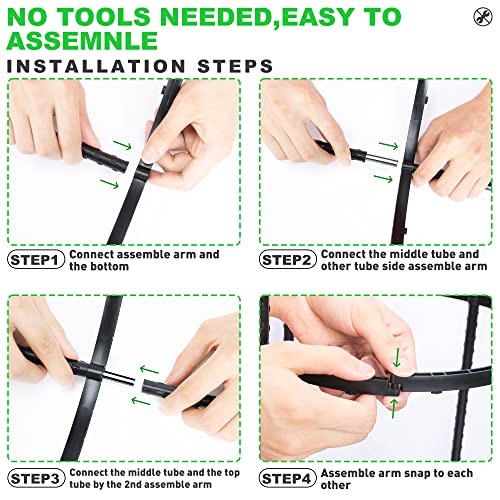 NO TOOLS NEEDED,EASY TO ASSEMNLE

INSTALLATION STEPS

STEP1 Connect assemble arm and the bottom

STEP2 Connect the middle tube and other tube side assemble arm

STEP3 Connect the middle tube and the top tube by the 2nd assemble arm

STEP4 Assemble arm snap to each other