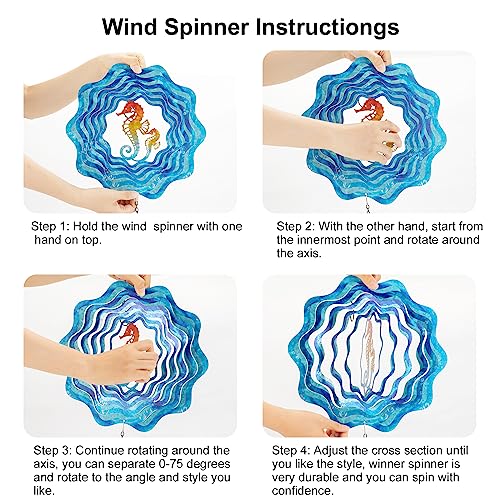 Wind Spinner Instructiongs

Step 1: Hold the wind spinner with one hand on top.

Step 2: With the other hand, start from the innermost point and rotate around the axis.

Step 3: Continue rotating around the axis, you can separate 0-75 degrees and rotate to the angle and style you like.

Step 4: Adjust the cross section until you like the style, winner spinner is very durable and you can spin with confidence.