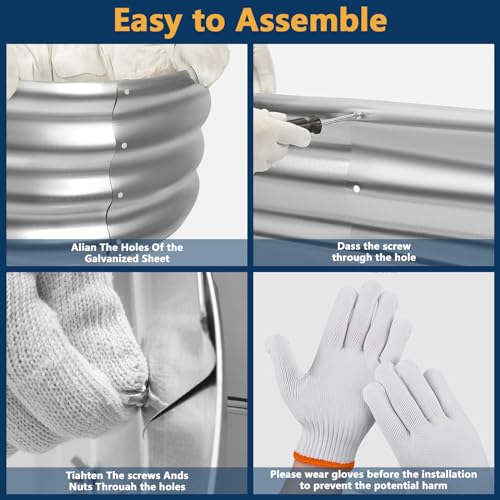 Easy to Assemble

Alian The Holes Of the Galvanized Sheet

Dass the screw through the hole

Tiahten The screws Ands Nuts Throuah the holes

Please wear gloves before the installation to prevent the potential harm