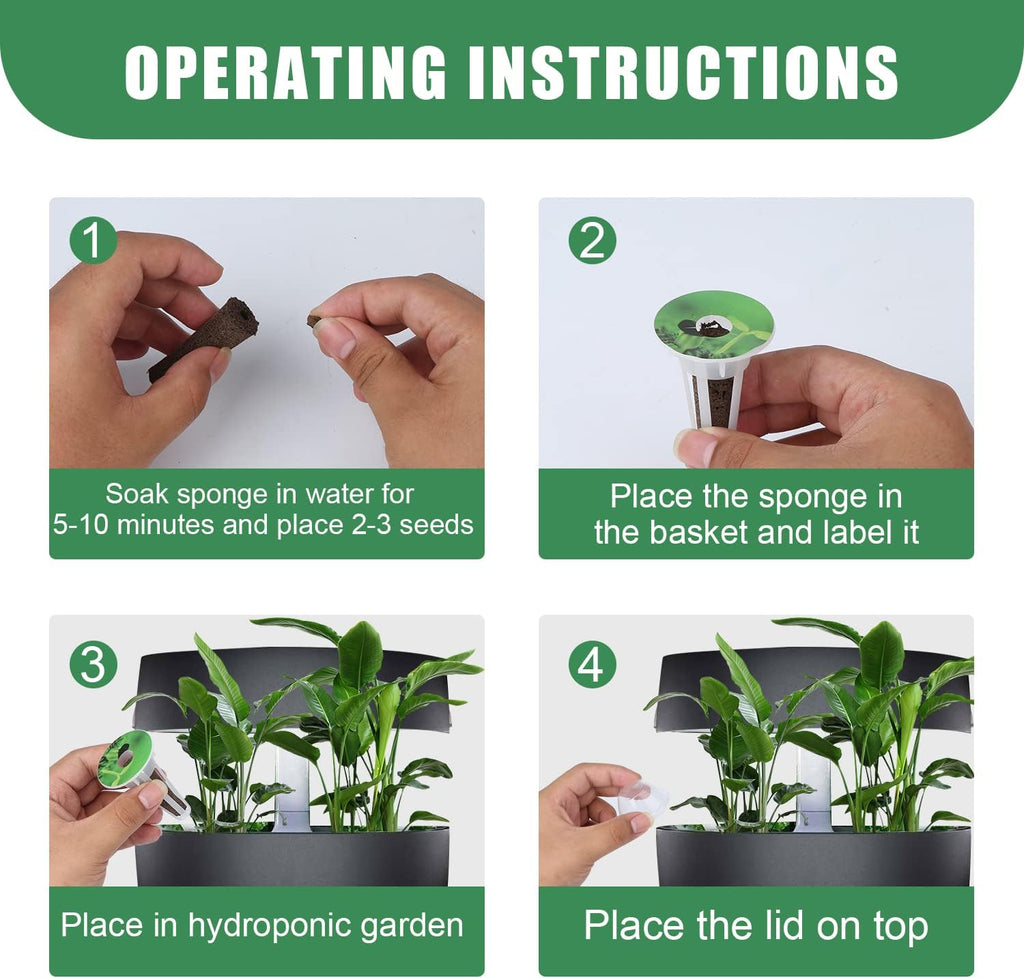 OPERATING INSTRUCTIONS

1

Soak sponge in water for 5-10 minutes and place 2-3 seeds

2

Place the sponge in the basket and label it

3

Place in hydroponic garden

4

Place the lid on top