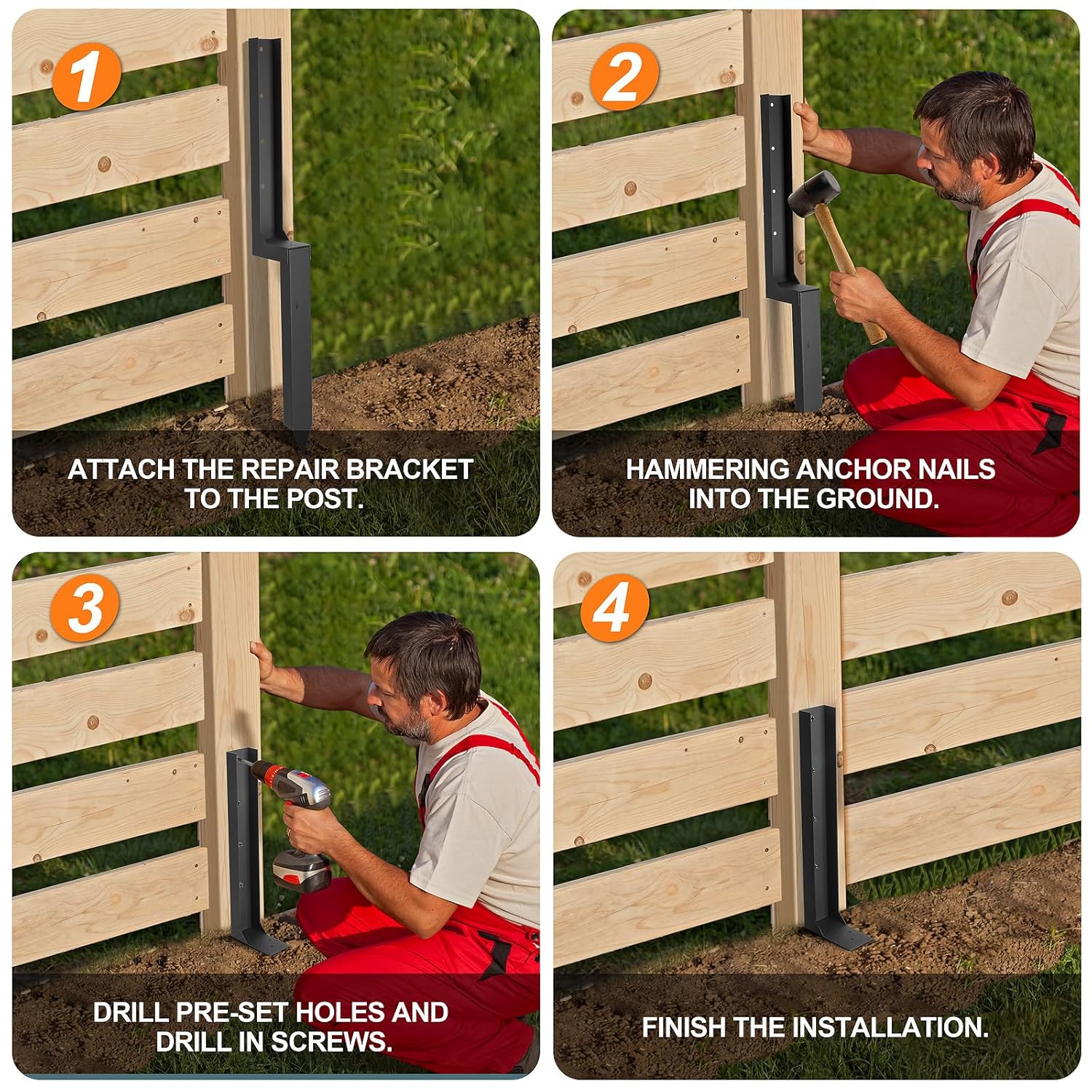 1

ATTACH THE REPAIR BRACKET TO THE POST.

2

HAMMERING ANCHOR NAILS INTO THE GROUND.

3

DRILL PRE-SET HOLES AND DRILL IN SCREWS.

4

FINISH THE INSTALLATION.